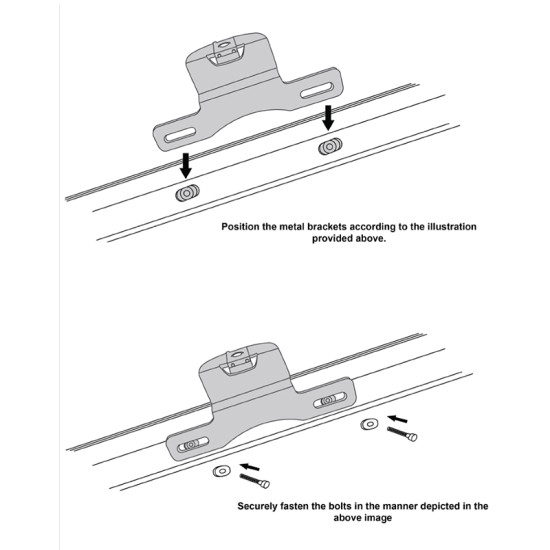 Position the metal brackets according to the illustration provided above.

Securely fasten the bolts in the manner depicted in the above image