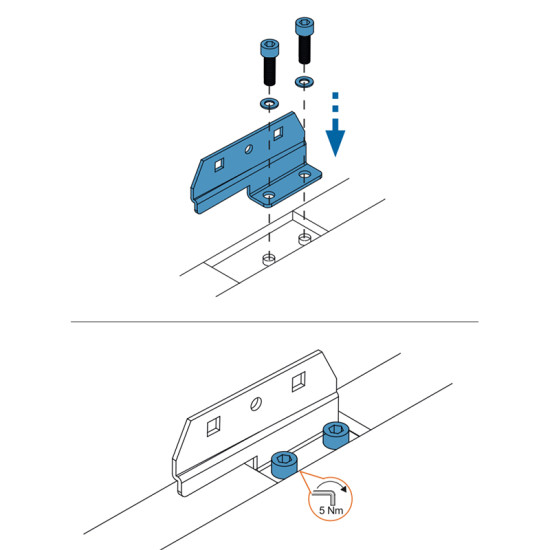 5 Nm