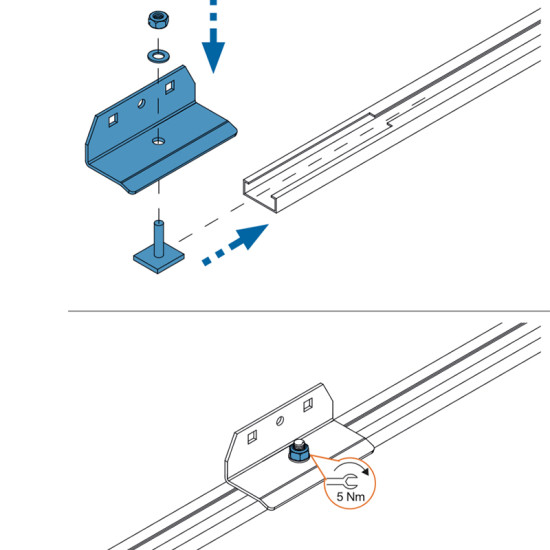 5 Nm