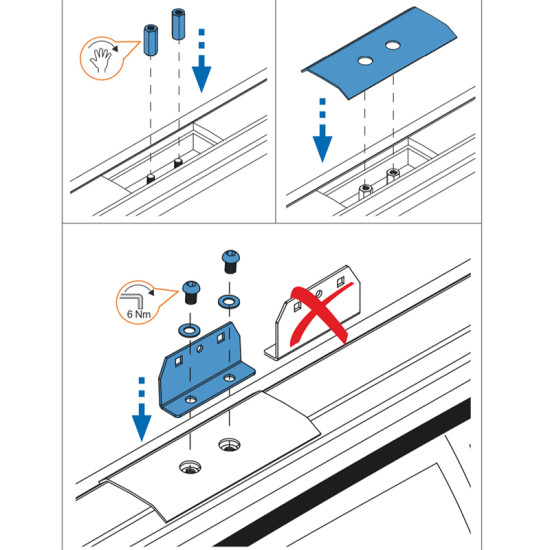 6 Nm