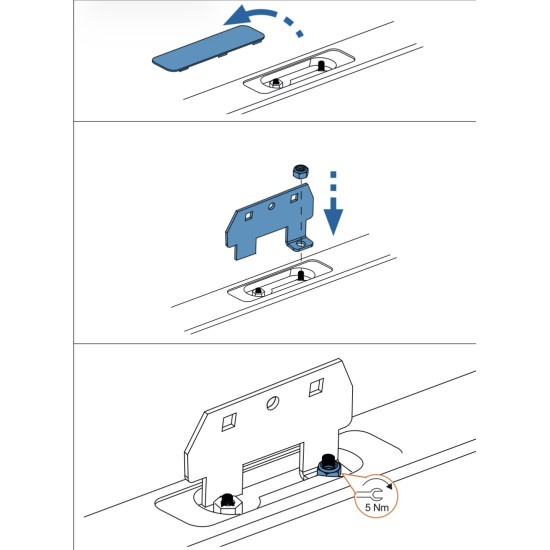 5 Nm