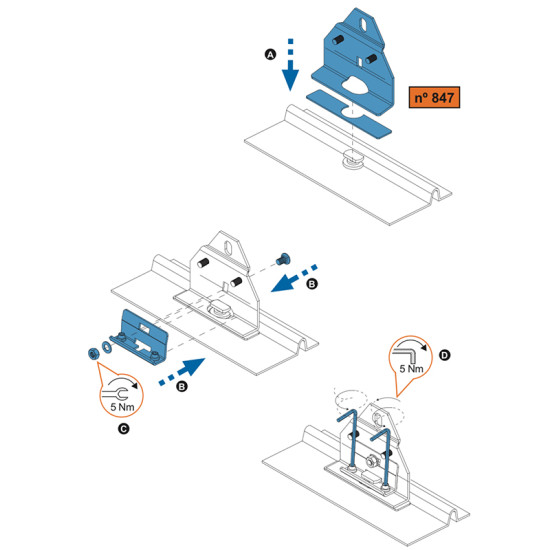 A

nº 847

B

B

5 Nm

C

5 Nm

D