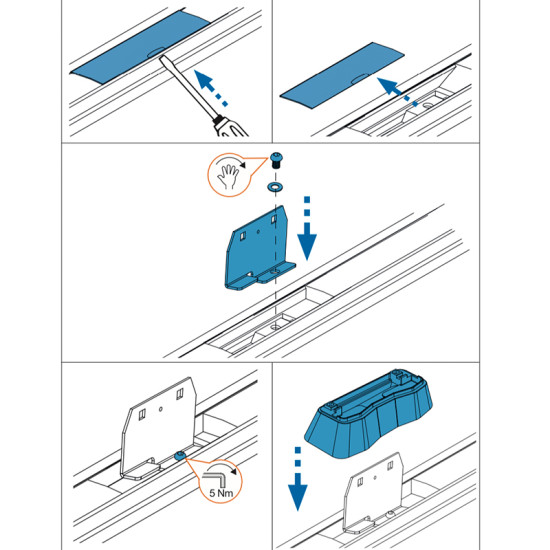 5 Nm