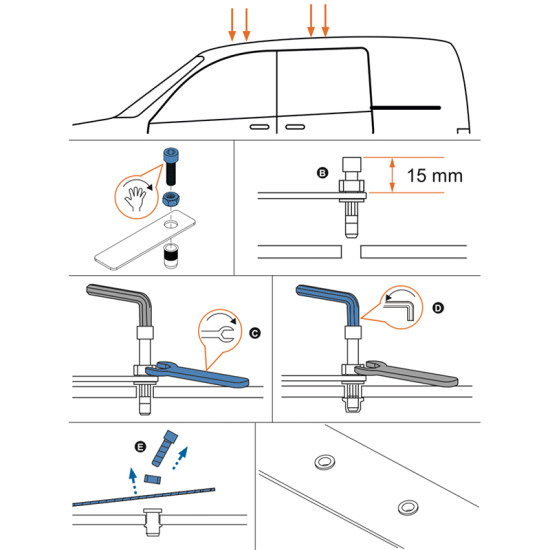 B
15 mm
C
D
E