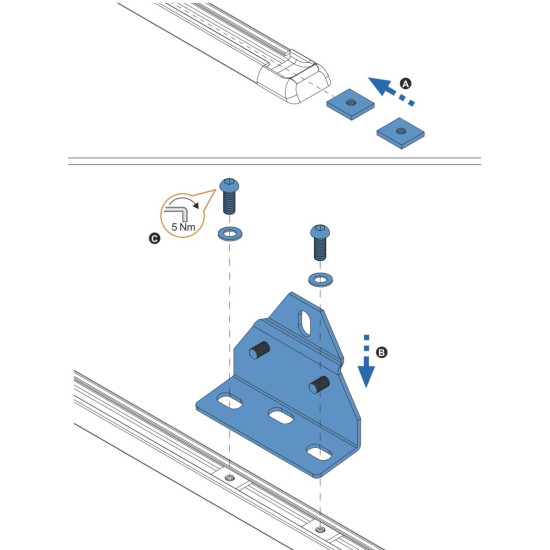 A

5 Nm

C

B