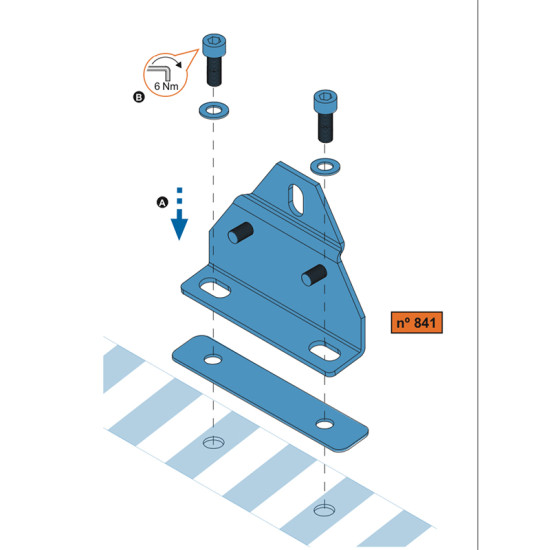 6 Nm
B
A
nº 841