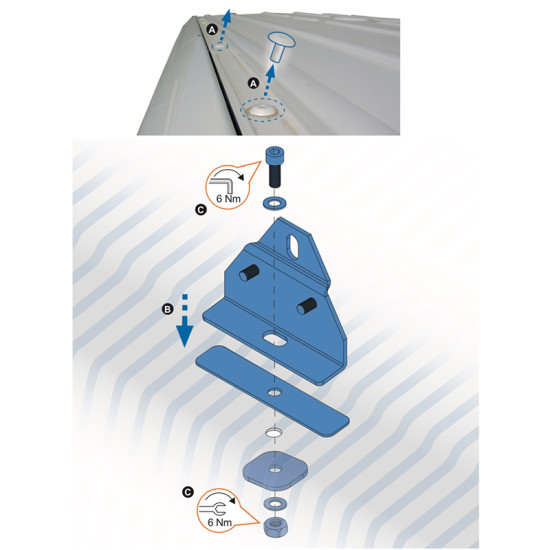 A
A
6 Nm
C
B
C
6 Nm